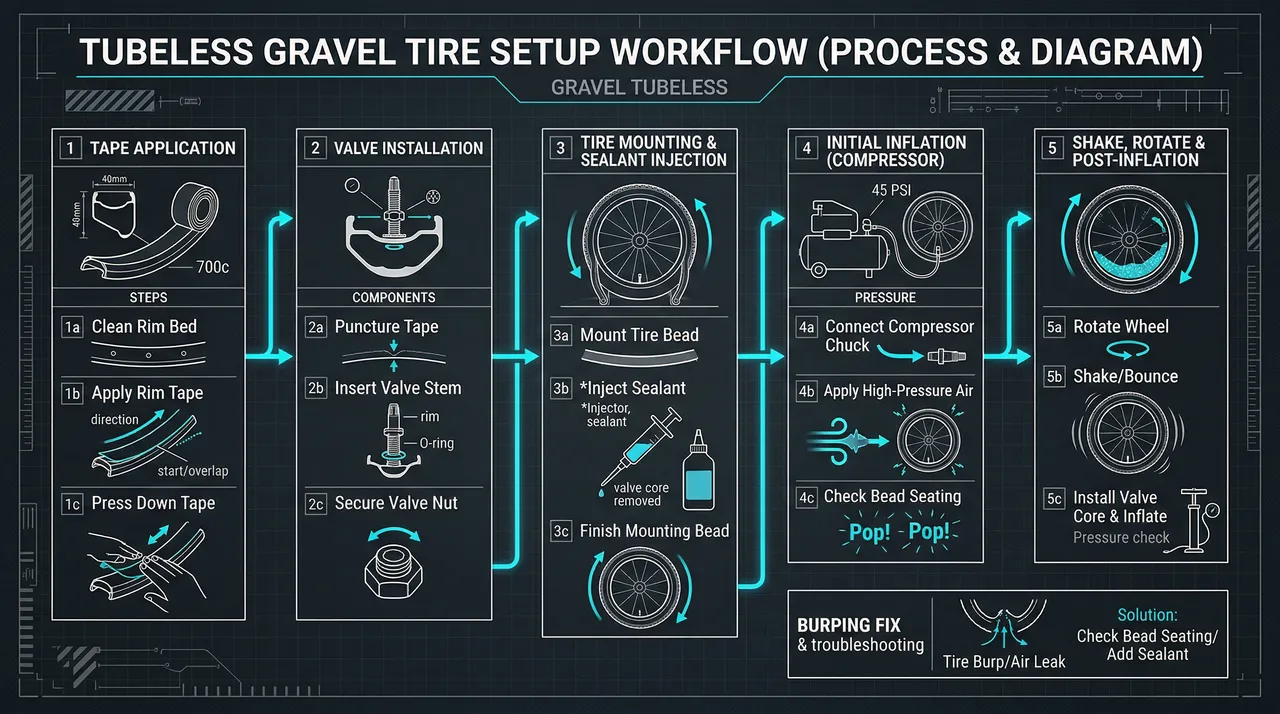 TUBELESS GRAVEL TIRE SETUP WORKFLOW (PROCESS & DIAGRAM)

GRAVEL TUBELESS

1 TAPE APPLICATION

40mm

40mm

700c

STEPS

1a Clean Rim Bed

1b Apply Rim Tape

direction

start/overlap

1c Press Down Tape

2 VALVE INSTALLATION

COMPONENTS

2a Puncture Tape

2b Insert Valve Stem

rim

O-ring

2c Secure Valve Nut

3 TIRE MOUNTING & SEALANT INJECTION

3a Mount Tire Bead

3b *Inject Sealant

*Injector, sealant

valve core removed

3c Finish Mounting Bead

4 INITIAL INFLATION (COMPRESSOR)

45 PSI

PRESSURE

4a Connect Compressor Chuck

4b Apply High-Pressure Air

4c Check Bead Seating

Pop! Pop!

5 SHAKE, ROTATE & POST-INFLATION

5a Rotate Wheel

5b Shake/Bounce

5c Install Valve Core & Inflate

Pressure check

BURPING FIX & troubleshooting

Tire Burp/Air Leak

Solution: Check Bead Seating/ Add Sealant